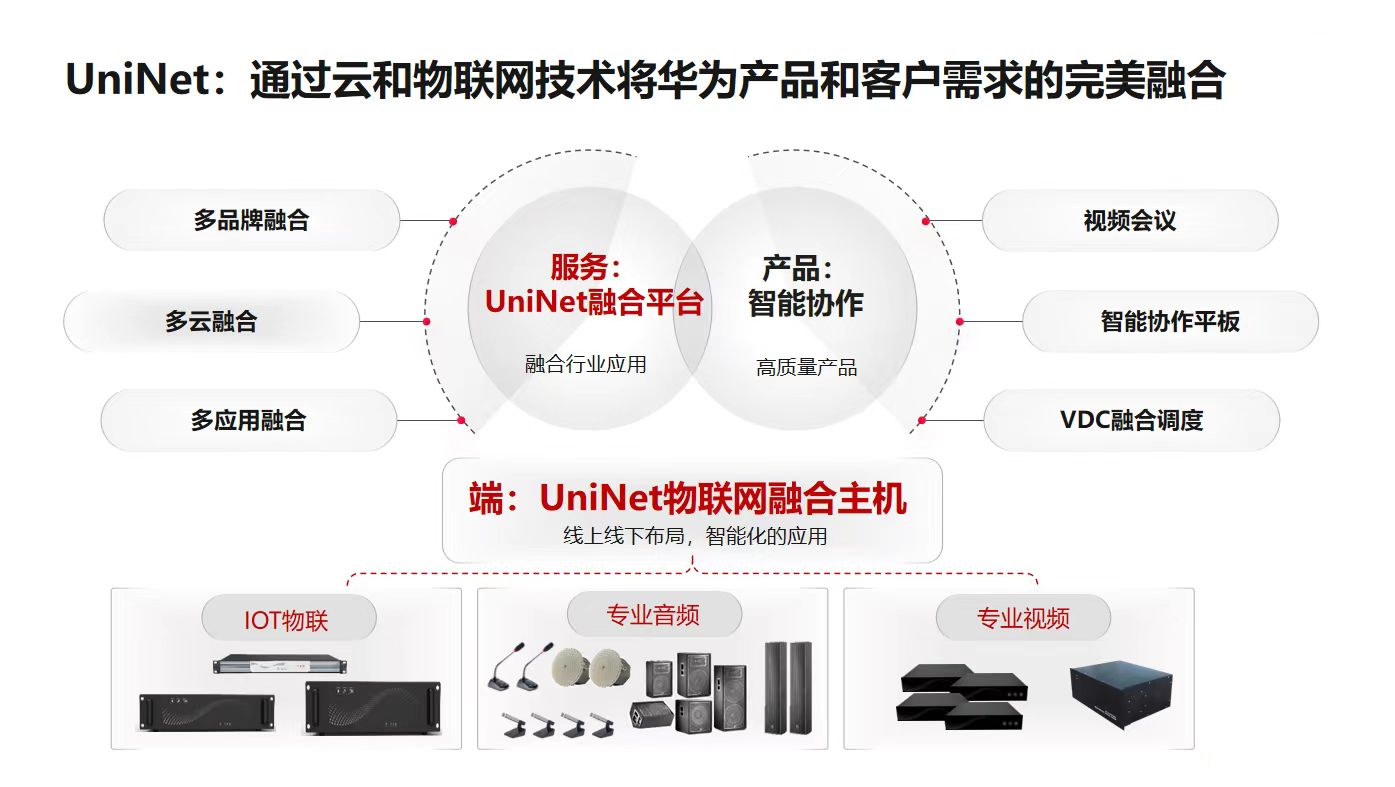 UniNet：通过云和物联网技术将华为产品和客户需求的完美融合

多品牌融合

多云融合

多应用融合

服务：
UniNet融合平台

融合行业应用

产品：
智能协作

高质量产品

视频会议

智能协作平板

VDC融合调度

端：UniNet物联网融合主机

线上线下布局，智能化的应用

IOT物联

专业音频

专业视频